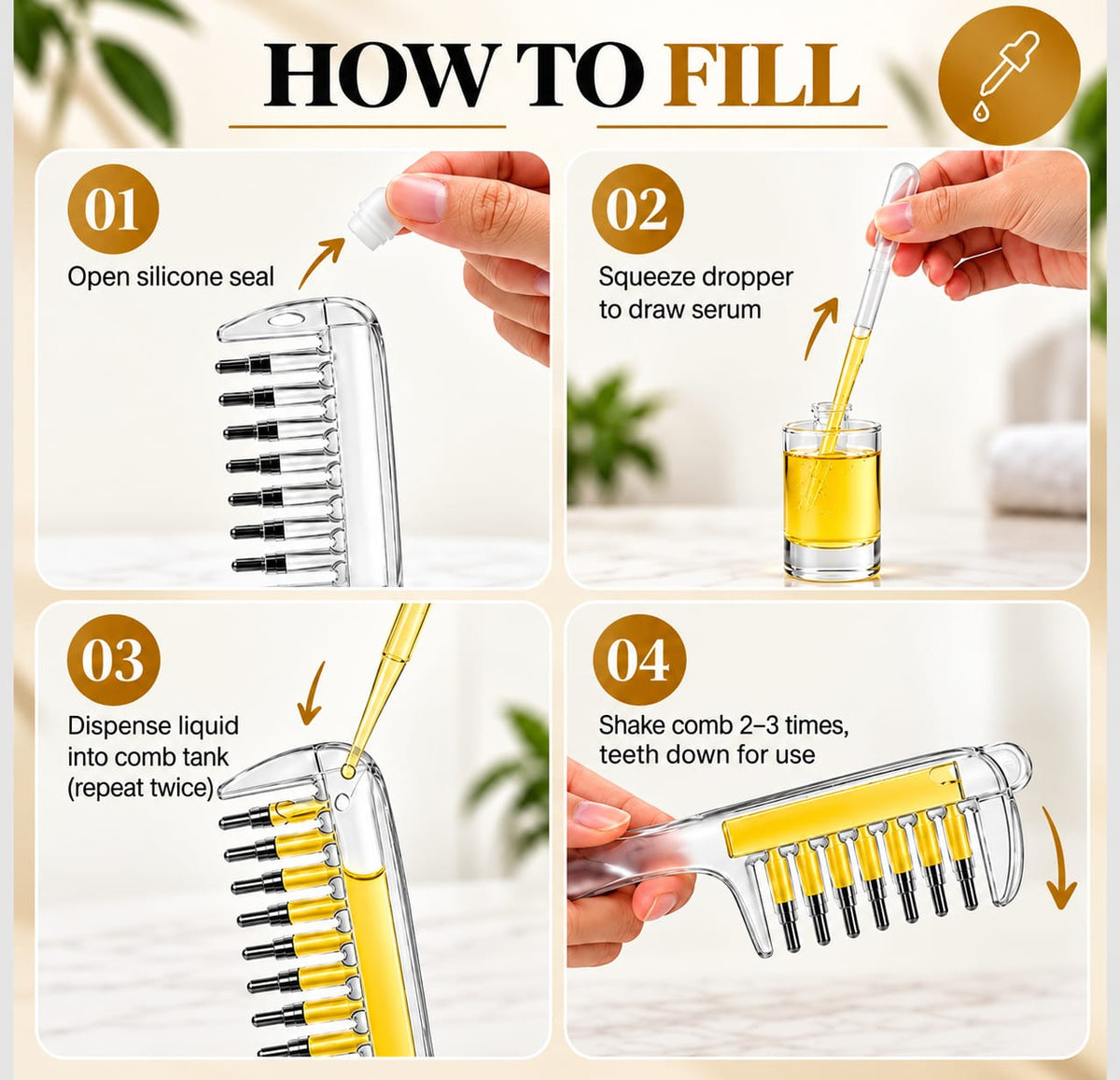 HOW TO FILL

01

Open silicone seal

02

Squeeze dropper to draw serum

03

Dispense liquid into comb tank (repeat twice)

04

Shake comb 2–3 times, teeth down for use